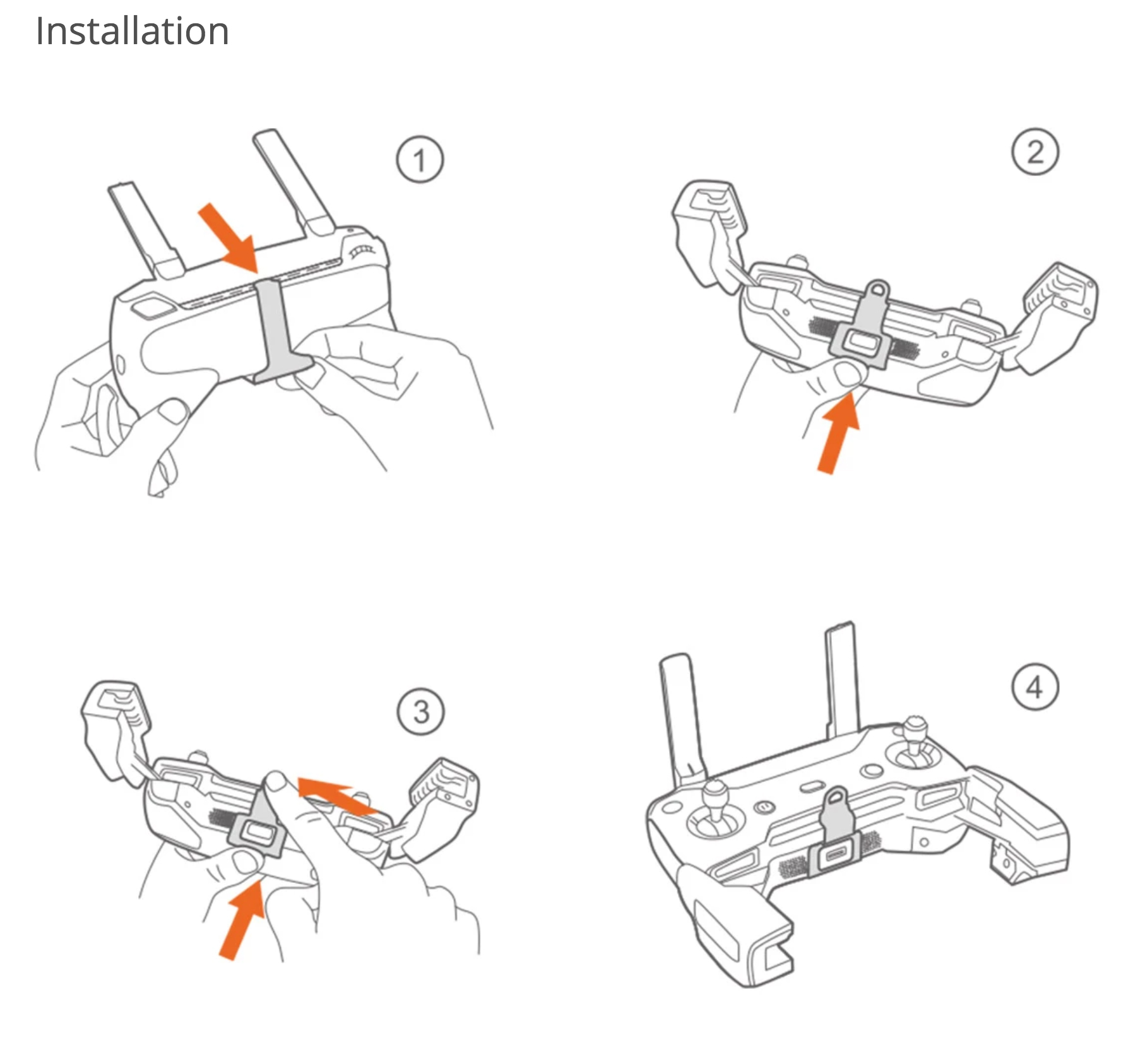 Installation

1

2

3

4