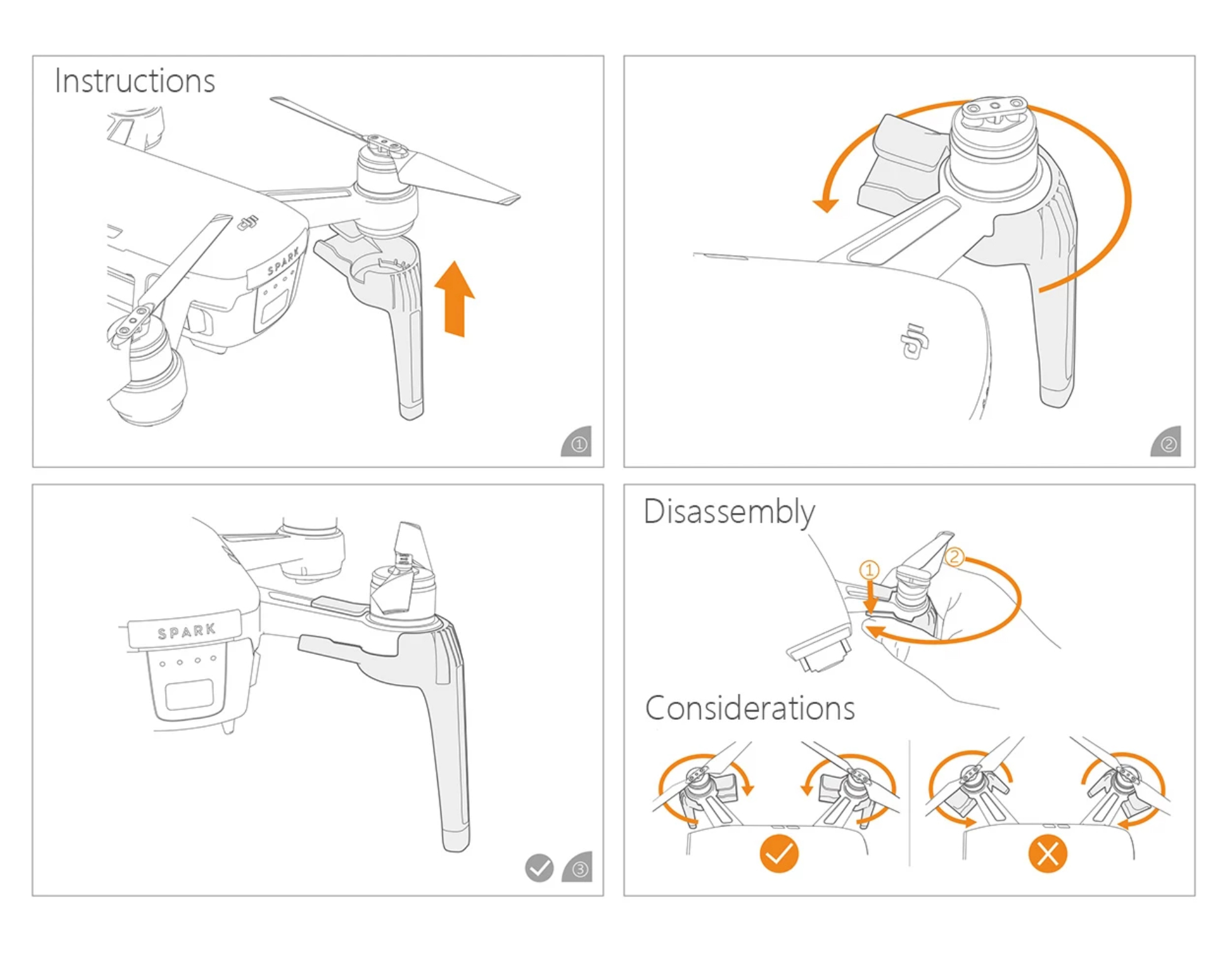 Instructions

dji

SPARK

①

dji

②

SPARK

③

Disassembly

①

②

Considerations