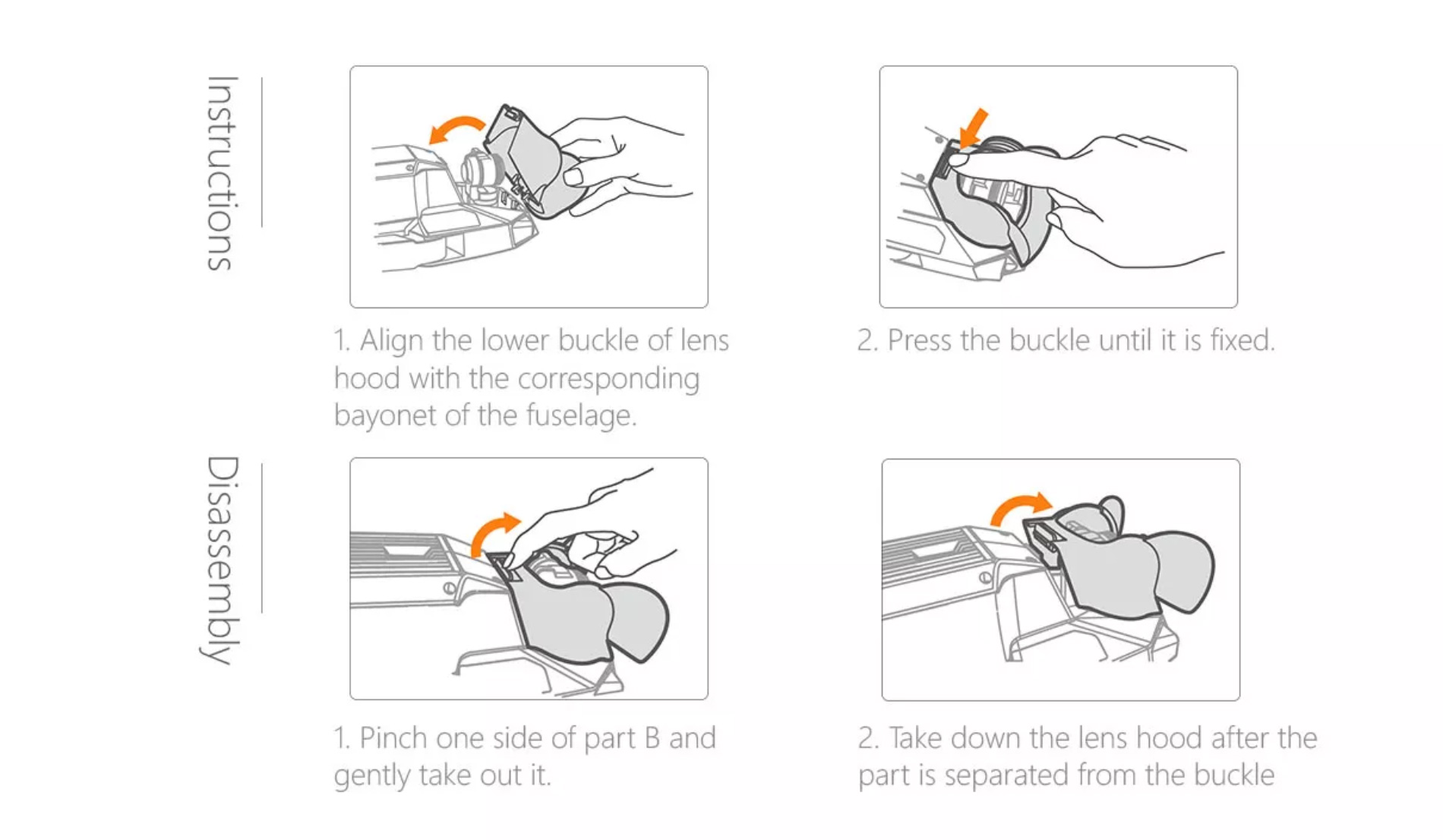 Instructions

1. Align the lower buckle of lens hood with the corresponding bayonet of the fuselage.

2. Press the buckle until it is fixed.

Disassembly

1. Pinch one side of part B and gently take out it.

2. Take down the lens hood after the part is separated from the buckle