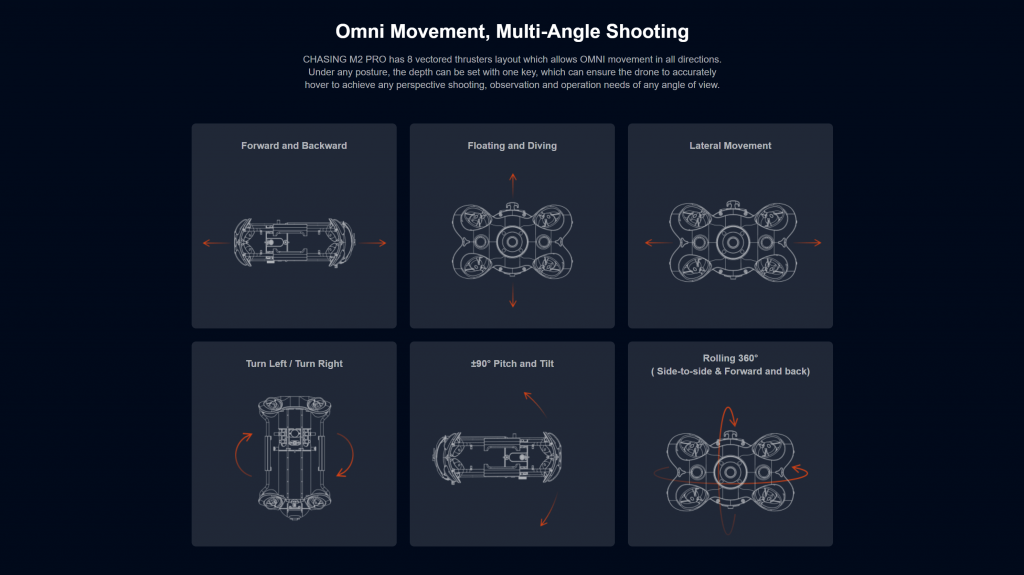 Omni Movement, Multi-Angle Shooting

CHASING M2 PRO has 8 vectored thrusters layout which allows OMNI movement in all directions. Under any posture, the depth can be set with one key, which can ensure the drone to accurately hover to achieve any perspective shooting, observation and operation needs of any angle of view.

Forward and Backward

Floating and Diving

Lateral Movement

Turn Left / Turn Right

±90° Pitch and Tilt

Rolling 360°
( Side-to-side & Forward and back)