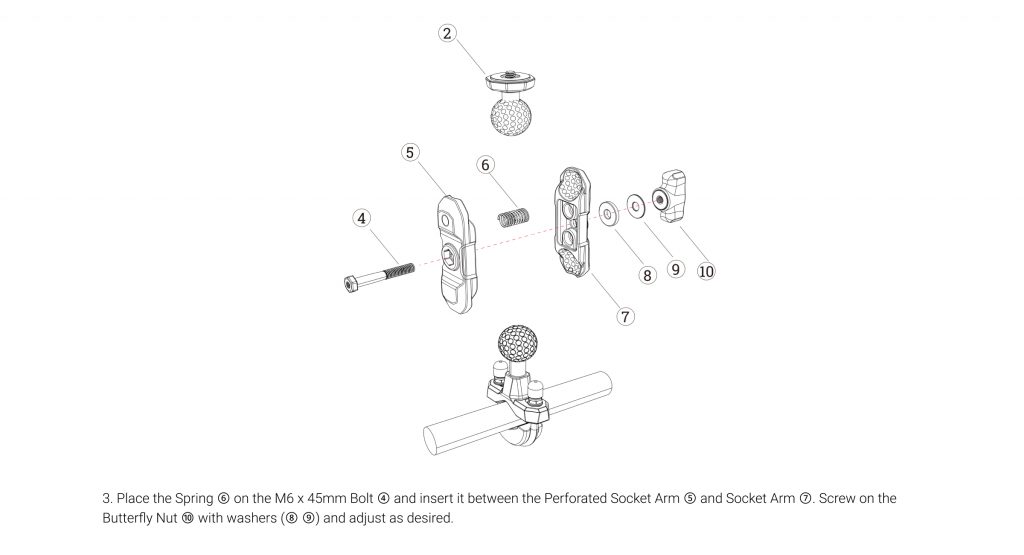 2

5

6

4

8

9

10

7

3. Place the Spring ⑥ on the M6 x 45mm Bolt ④ and insert it between the Perforated Socket Arm ⑤ and Socket Arm ⑦. Screw on the Butterfly Nut ⑩ with washers (⑧ ⑨) and adjust as desired.