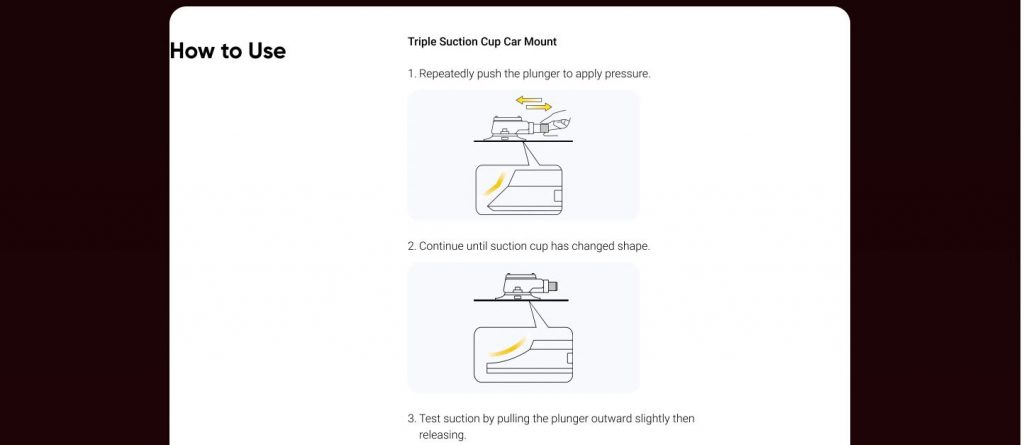 How to Use

Triple Suction Cup Car Mount

1. Repeatedly push the plunger to apply pressure.

2. Continue until suction cup has changed shape.

3. Test suction by pulling the plunger outward slightly then releasing.